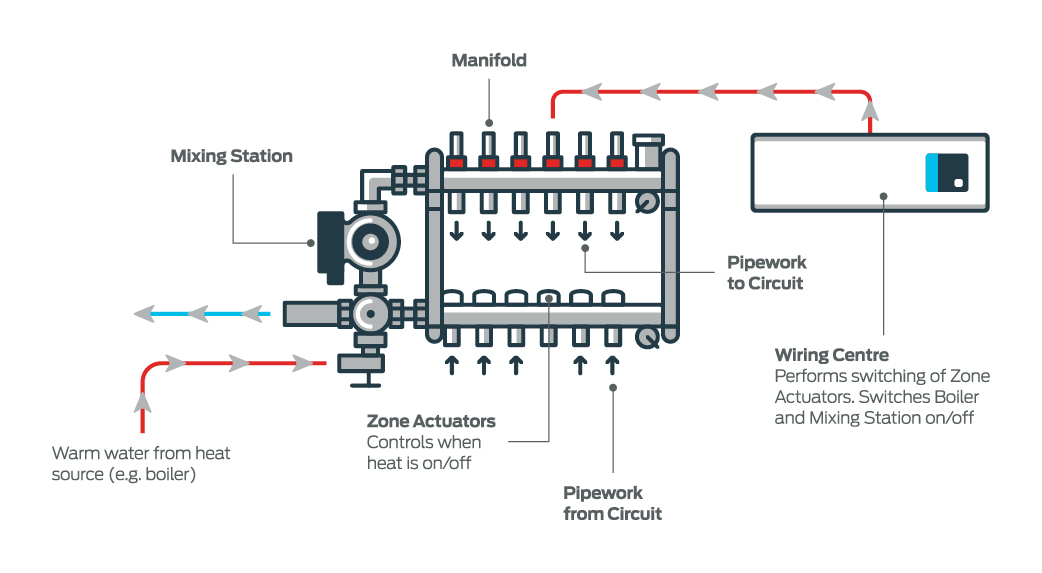 Manifold

Mixing Station

Pipework to Circuit

Wiring Centre
Performs switching of Zone Actuators. Switches Boiler and Mixing Station on/off

Zone Actuators
Controls when heat is on/off

Warm water from heat source (e.g. boiler)

Pipework from Circuit